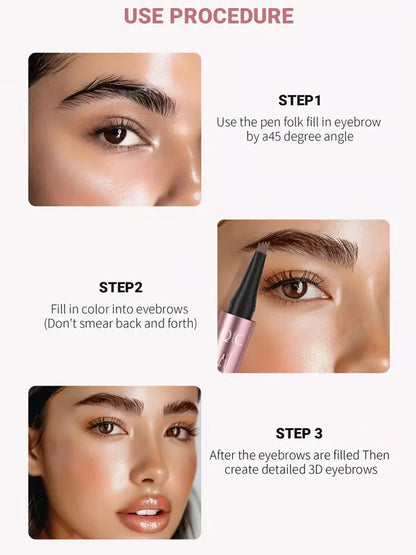 USE PROCEDURE

STEP1
Use the pen folk fill in eyebrow by a45 degree angle

STEP2
Fill in color into evebrows (Don't smear back and forth)

QC

STEP 3
After the eyebrows are filled Then create detailed 3D eyebrows